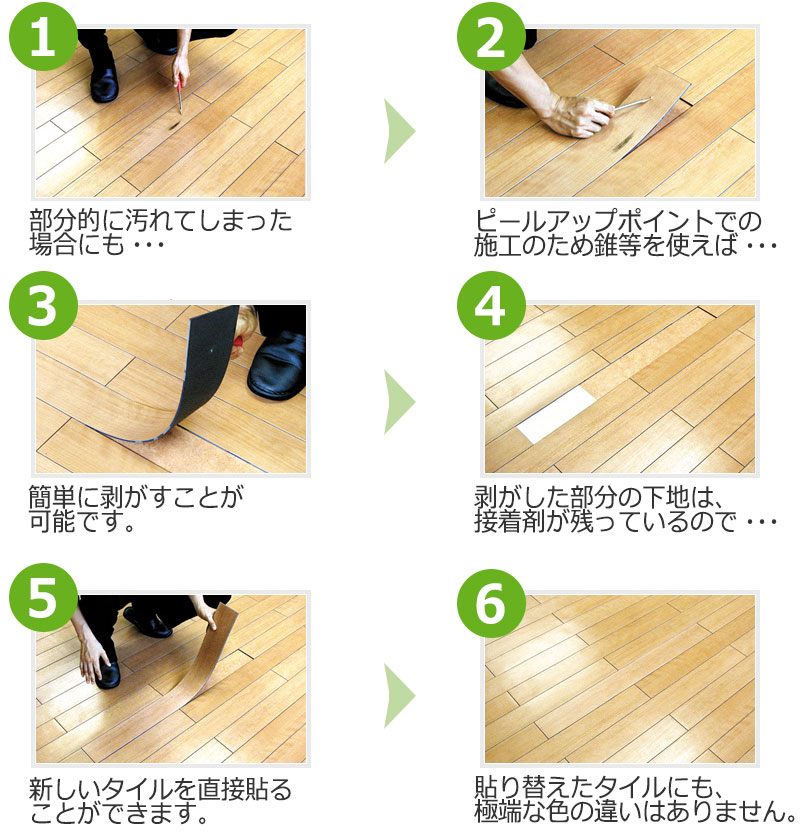 1

部分的に汚れてしまった場合にも・・・

2

ピールアップポイントでの施工のため錐等を使えば・・・

3

簡単に剥がすことが可能です。

4

剥がした部分の下地は、接着剤が残っているので・・・

5

新しいタイルを直接貼ることができます。

6

貼り替えたタイルにも、極端な色の違いはありません。